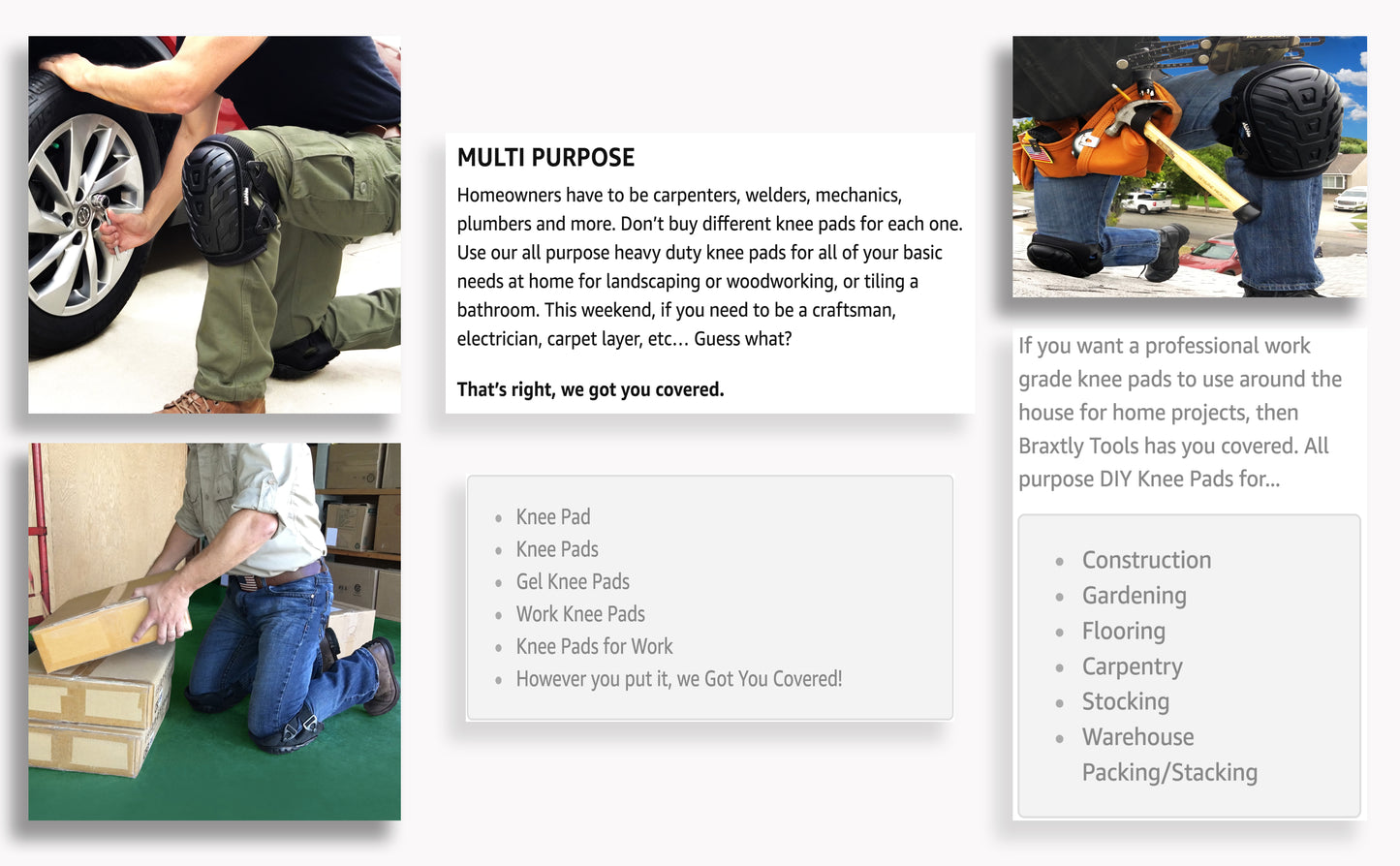 MULTI PURPOSE

Homeowners have to be carpenters, welders, mechanics, plumbers and more. Don't buy different knee pads for each one. Use our all purpose heavy duty knee pads for all of your basic needs at home for landscaping or woodworking, or tiling a bathroom. This weekend, if you need to be a craftsman, electrician, carpet layer, etc… Guess what?

That's right, we got you covered.

- Knee Pad
- Knee Pads
- Gel Knee Pads
- Work Knee Pads
- Knee Pads for Work
- However you put it, we Got You Covered!

If you want a professional work grade knee pads to use around the house for home projects, then Braxtly Tools has you covered. All purpose DIY Knee Pads for...

- Construction
- Gardening
- Flooring
- Carpentry
- Stocking
- Warehouse Packing/Stacking